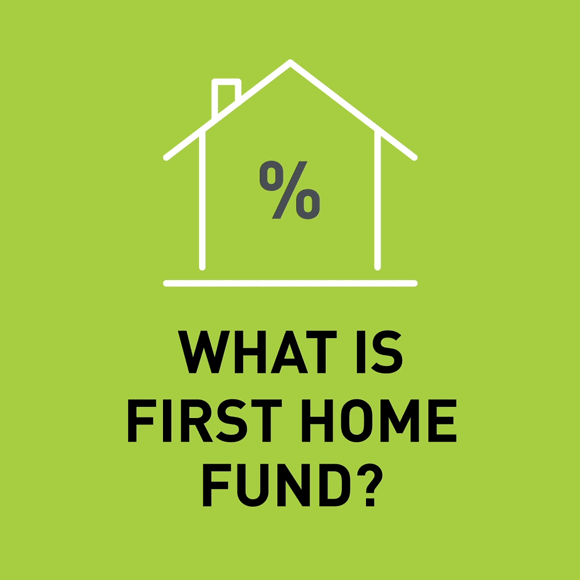 %

WHAT IS FIRST HOME FUND?