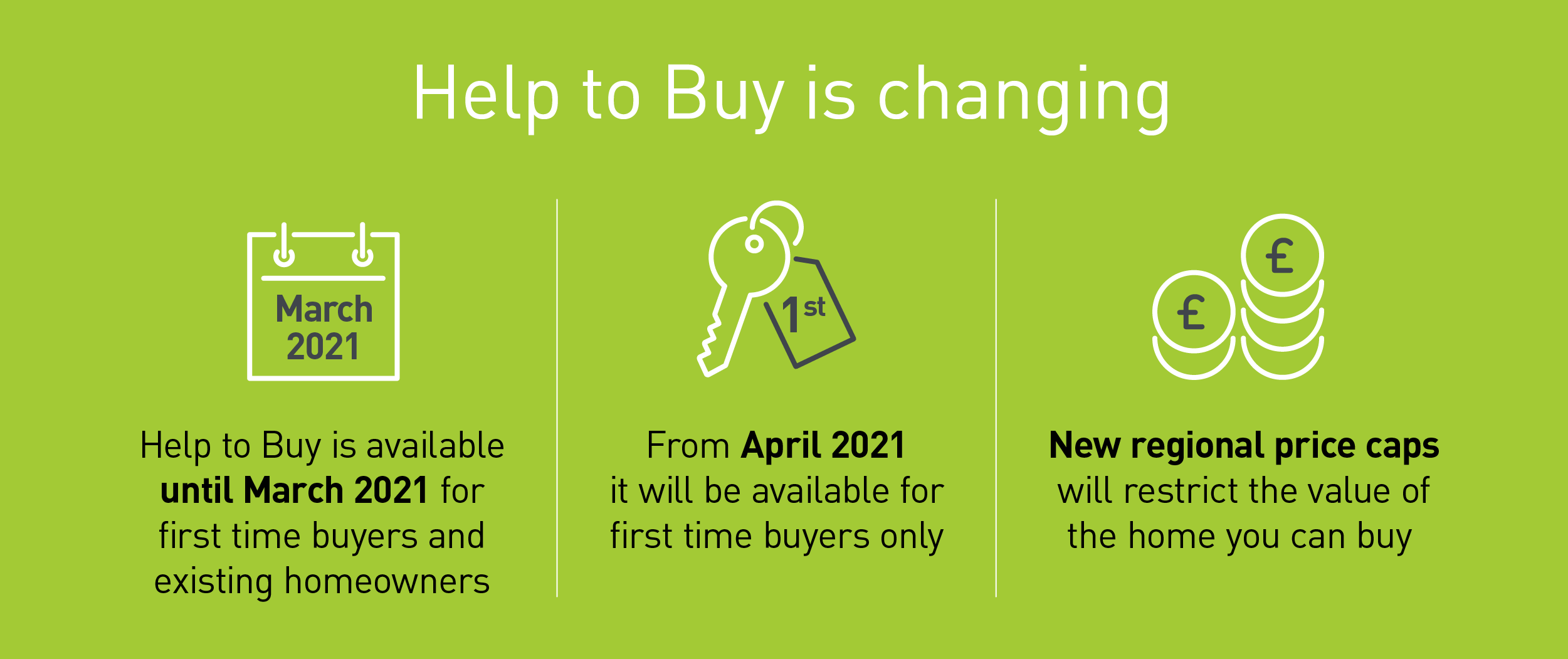 Help to Buy is changing

March 2021

Help to Buy is available until March 2021 for first time buyers and existing homeowners

1st

From April 2021 it will be available for first time buyers only

£

£

New regional price caps will restrict the value of the home you can buy