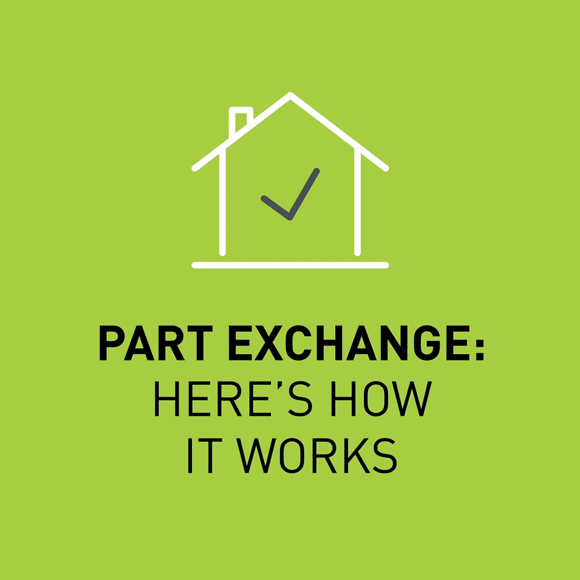 PART EXCHANGE:
HERE’S HOW IT WORKS