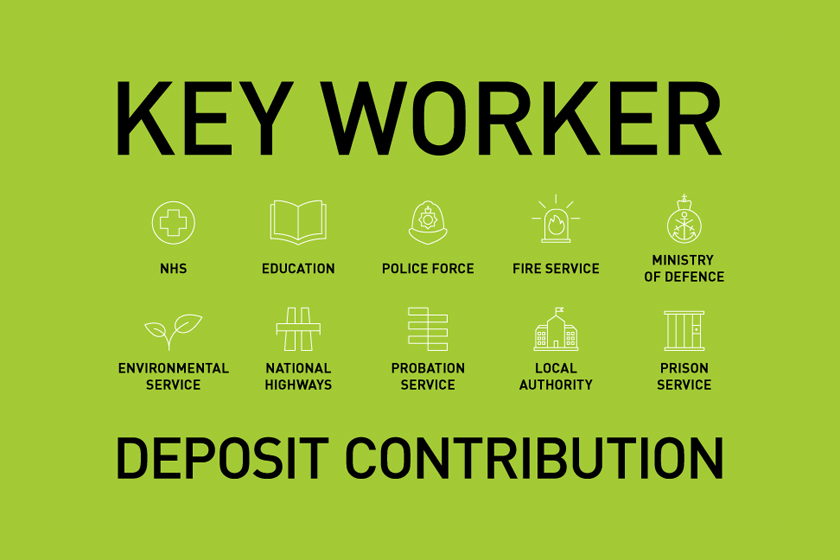 KEY WORKER

NHS

EDUCATION

POLICE FORCE

FIRE SERVICE

MINISTRY OF DEFENCE

ENVIRONMENTAL SERVICE

NATIONAL HIGHWAYS

PROBATION SERVICE

LOCAL AUTHORITY

PRISON SERVICE

DEPOSIT CONTRIBUTION