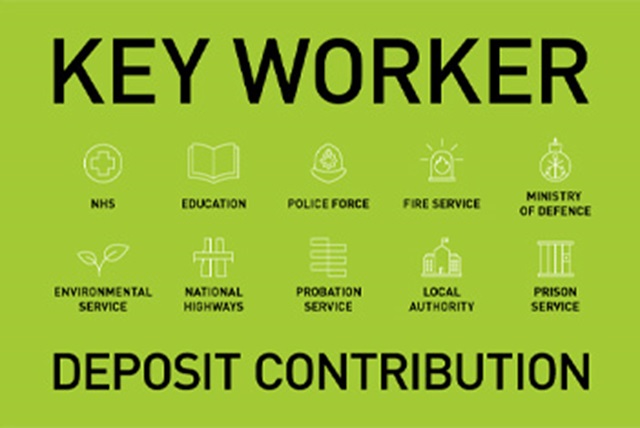 KEY WORKER

NHS

EDUCATION

POLICE FORCE

FIRE SERVICE

MINISTRY OF DEFENCE

ENVIRONMENTAL SERVICE

NATIONAL HIGHWAYS

PROBATION SERVICE

LOCAL AUTHORITY

PRISON SERVICE

DEPOSIT CONTRIBUTION